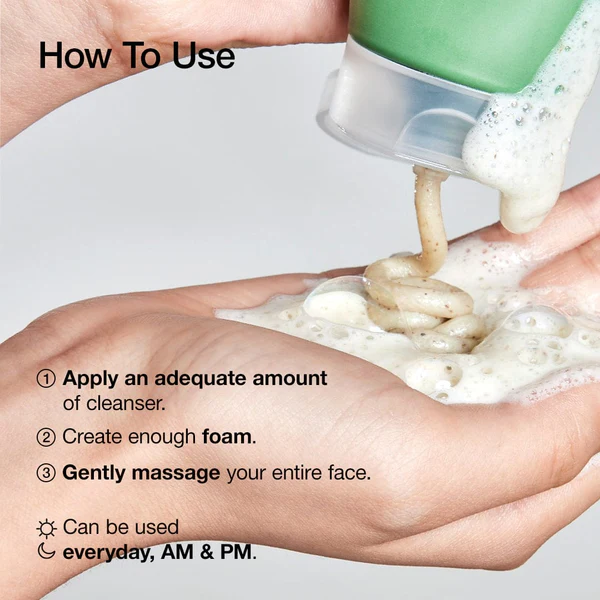 How To Use

① Apply an adequate amount of cleanser.

② Create enough foam.

③ Gently massage your entire face.

Can be used everyday, AM & PM.